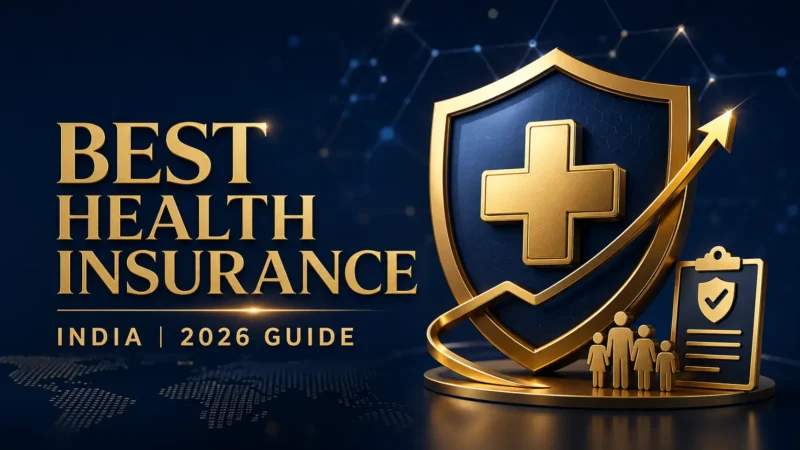 BEST
HEALTH
INSURANCE

INDIA | 2026 GUIDE